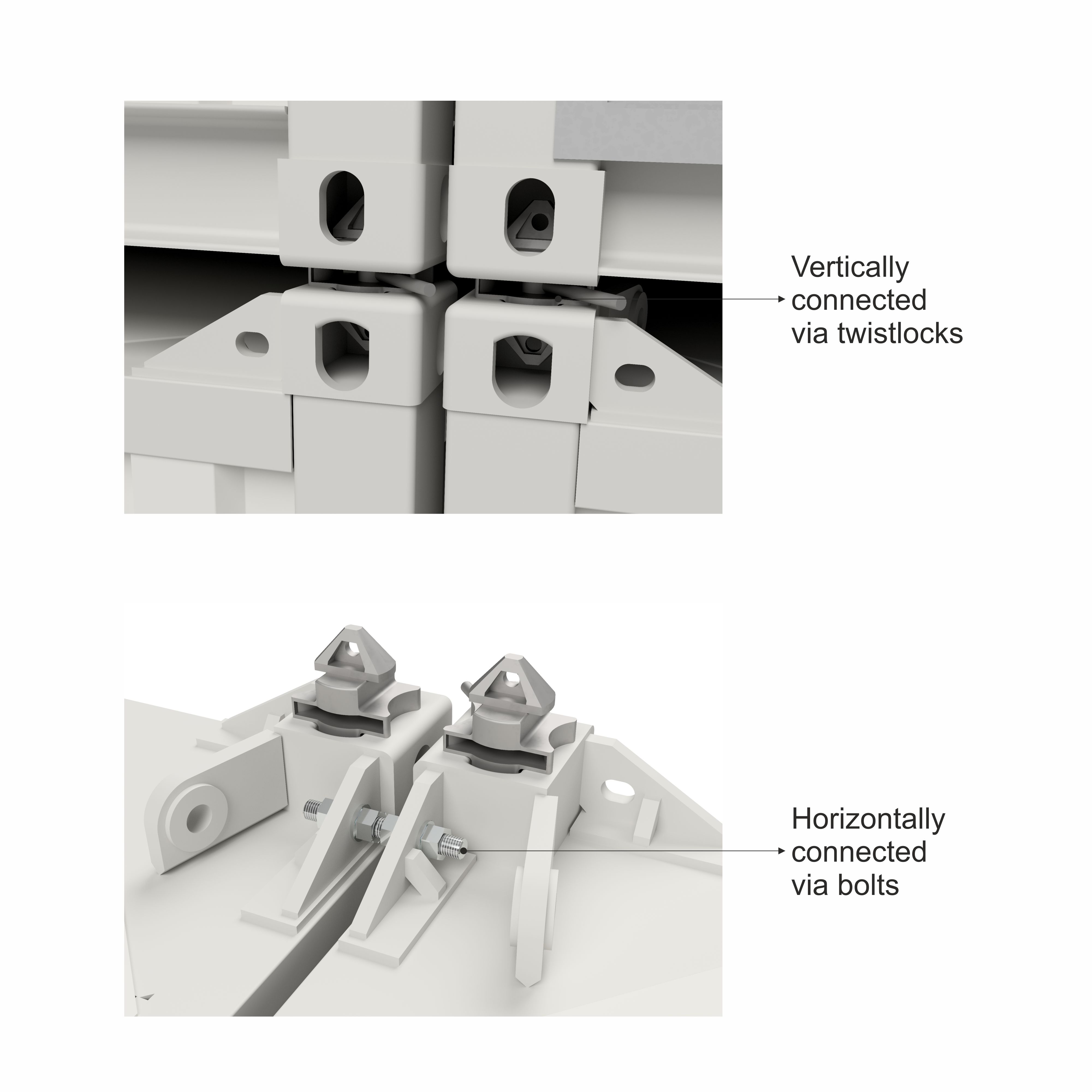 Vertically connected via twistlocks

Horizontally connected via bolts